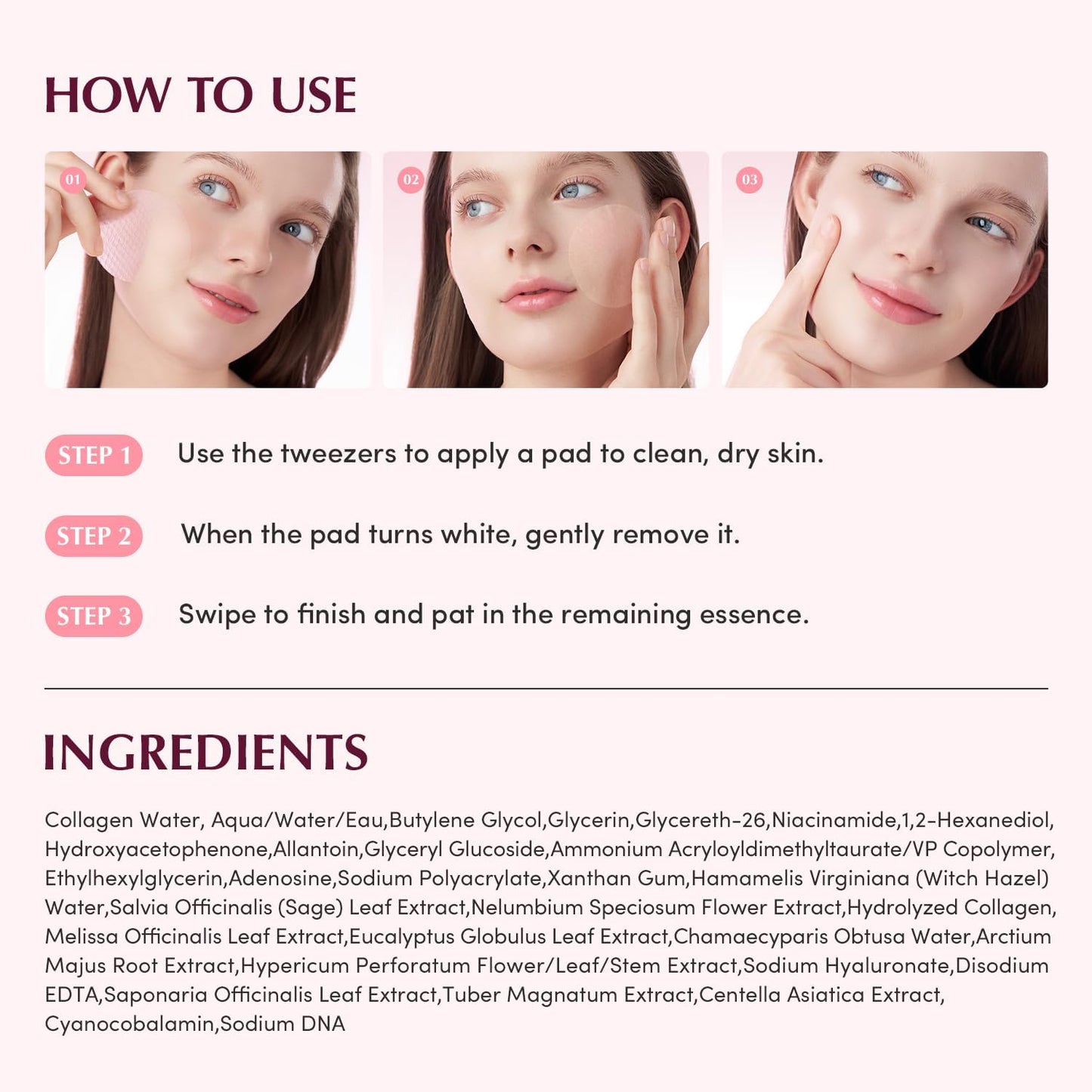 HOW TO USE

01

02

03

STEP 1 Use the tweezers to apply a pad to clean, dry skin.

STEP 2 When the pad turns white, gently remove it.

STEP 3 Swipe to finish and pat in the remaining essence.

INGREDIENTS

Collagen Water, Aqua/Water/Eau,Butylene Glycol,Glycerin,Glycereth-26,Niacinamide,1,2-Hexanediol, Hydroxyacetophenone,Allantoin,Glyceryl Glucoside,Ammonium Acryloyldimethyltaurate/VP Copolymer, Ethylhexylglycerin,Adenosine,Sodium Polyacrylate,Xanthan Gum,Hamamelis Virginiana (Witch Hazel) Water,Salvia Officinalis (Sage) Leaf Extract,Nelumbium Speciosum Flower Extract,Hydrolyzed Collagen, Melissa Officinalis Leaf Extract,Eucalyptus Globulus Leaf Extract,Chamaecyparis Obtusa Water,Arctium Majus Root Extract,Hypericum Perforatum Flower/Leaf/Stem Extract,Sodium Hyaluronate,Disodium EDTA,Saponaria Officinalis Leaf Extract,Tuber Magnatum Extract,Centella Asiatica Extract, Cyanocobalamin,Sodium DNA